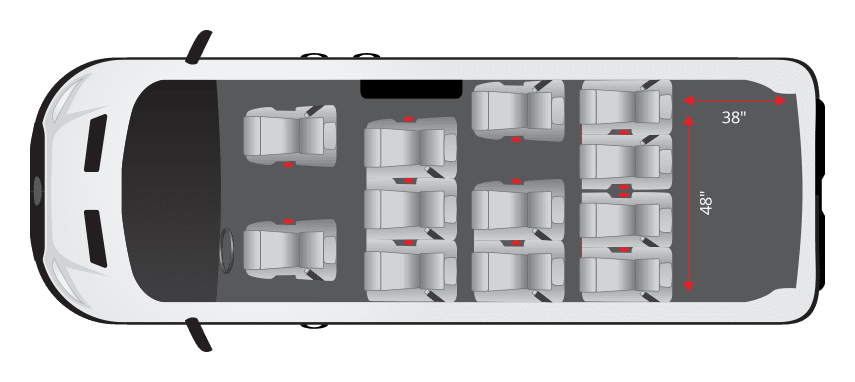 38"
48"